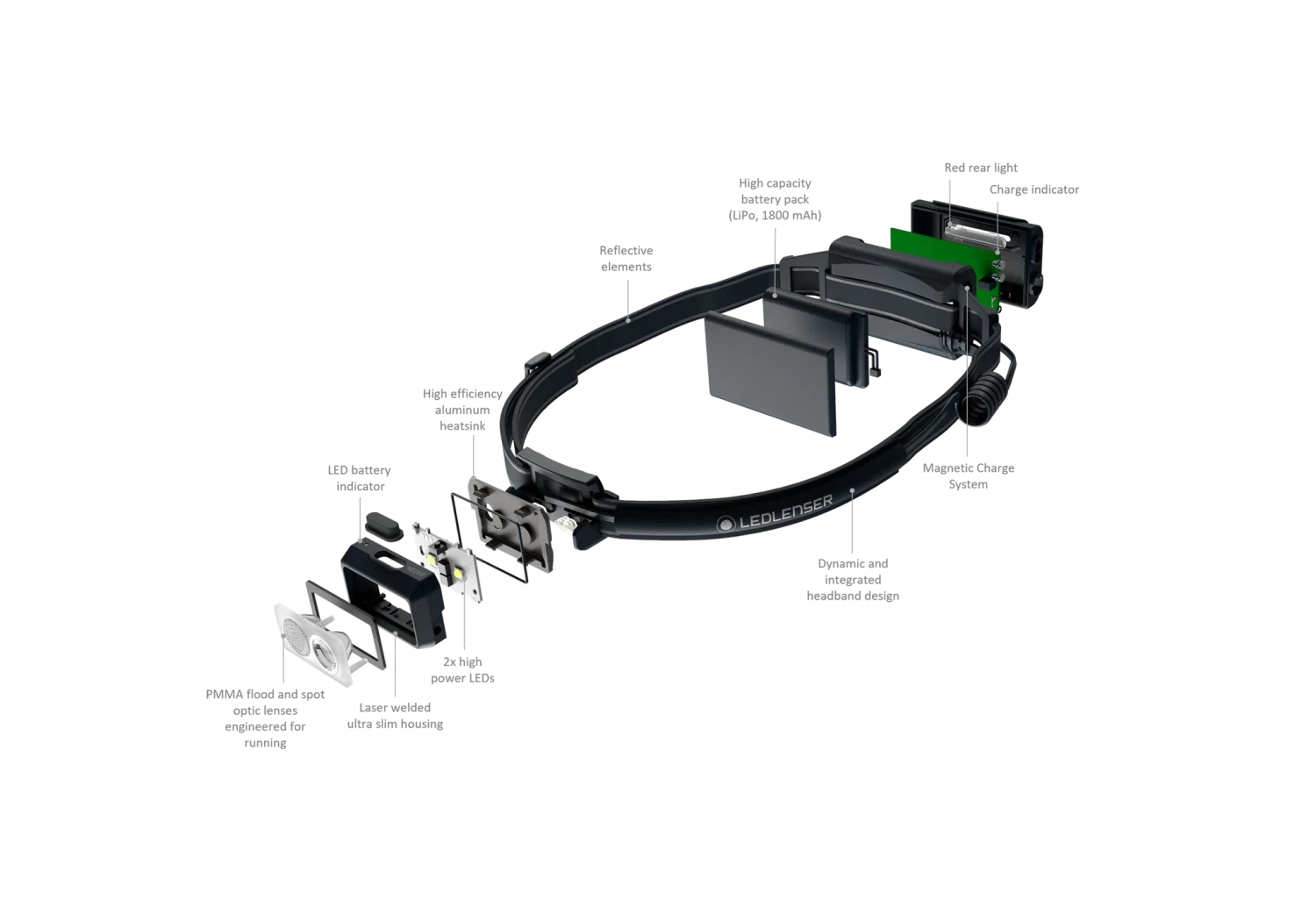 Red rear light

Charge indicator

High capacity battery pack (LiPo, 1800 mAh)

Reflective elements

High efficiency aluminum heatsink

LED battery indicator

Magnetic Charge System

LEDLENSER

Dynamic and integrated headband design

2x high power LEDs

PMMA flood and spot optic lenses engineered for running

Laser welded ultra slim housing